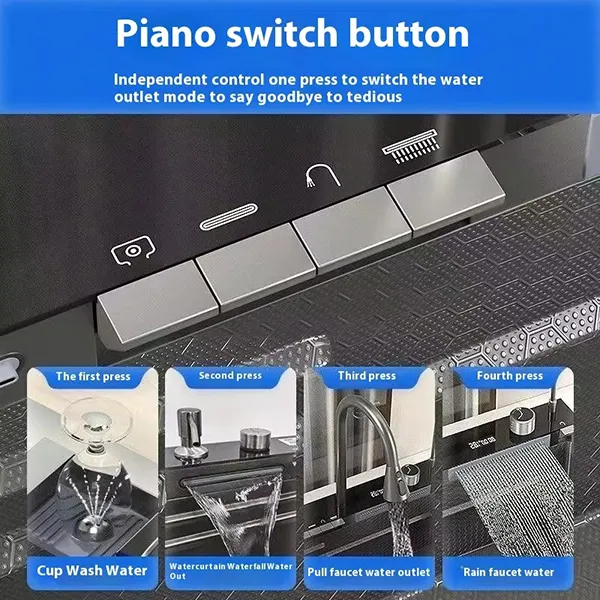 Piano switch button

Independent control one press to switch the water outlet mode to say goodbye to tedious

The first press

Second press

Third press

Fourth press

Cup Wash Water

Watercurtain Waterfall Water Out

Pull faucet water outlet

Rain faucet water